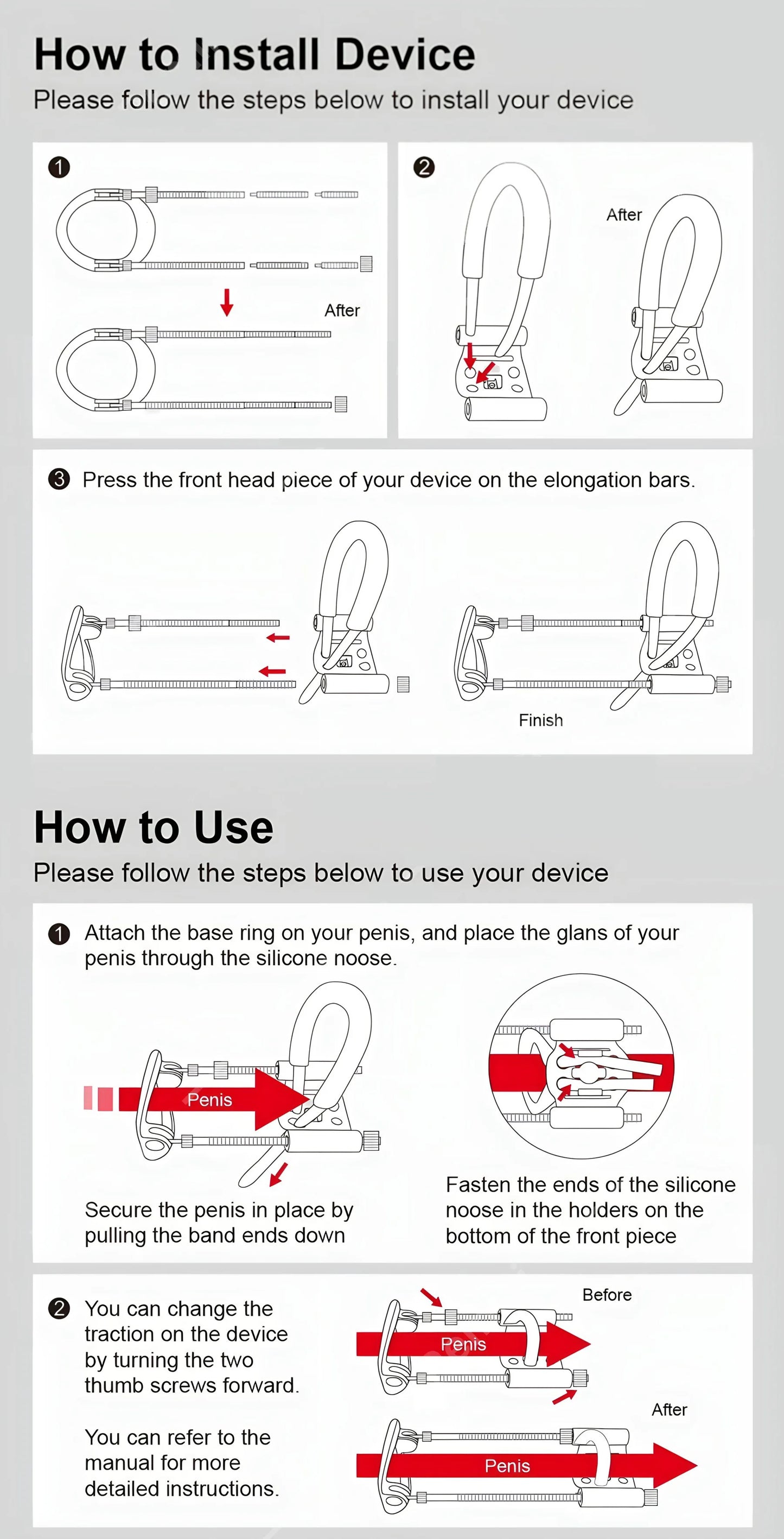 How to Install Device

Please follow the steps below to install your device

1

After

2

After

3 Press the front head piece of your device on the elongation bars.

Finish

How to Use

Please follow the steps below to use your device

1 Attach the base ring on your penis, and place the glans of your penis through the silicone noose.

Penis

Secure the penis in place by pulling the band ends down

Fasten the ends of the silicone noose in the holders on the bottom of the front piece

2 You can change the traction on the device by turning the two thumb screws forward.

You can refer to the manual for more detailed instructions.

Before

Penis

After

Penis